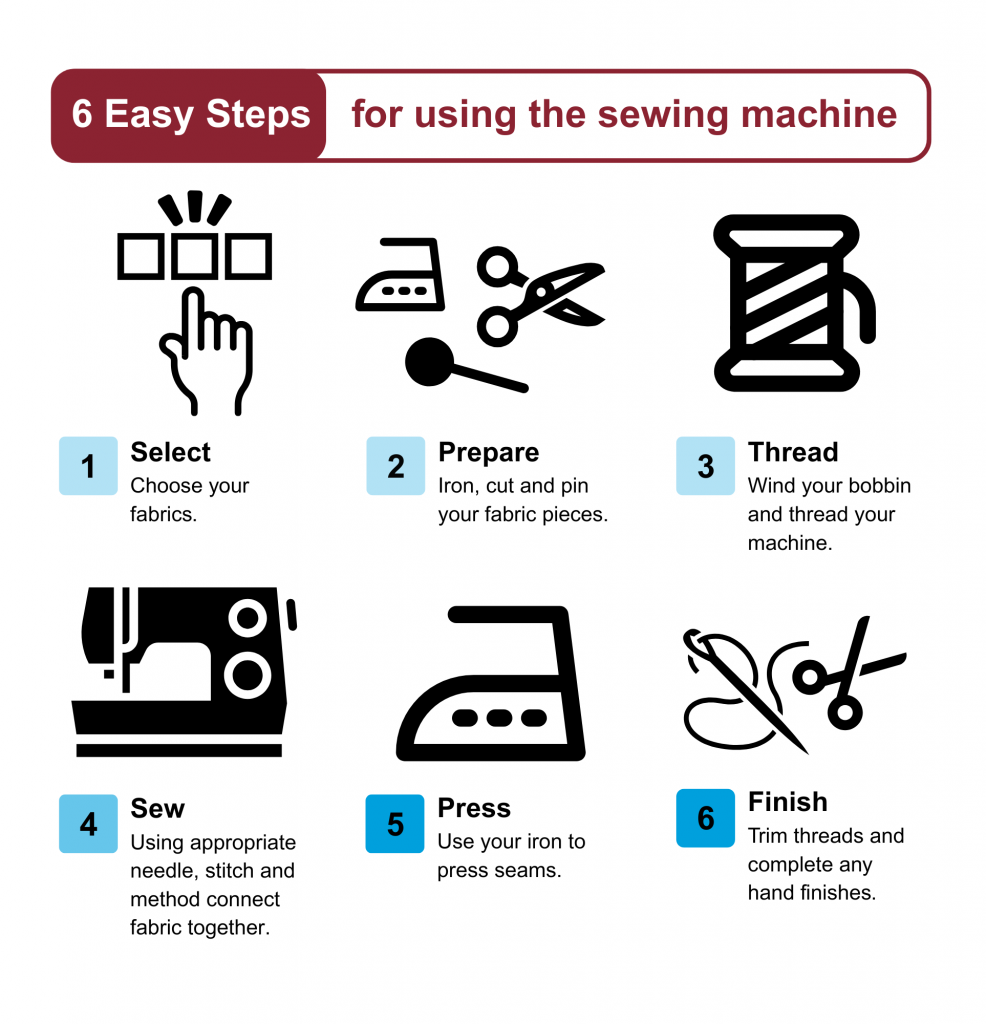 6 Easy Steps for using the sewing machine

1 Select
Choose your fabrics.

2 Prepare
Iron, cut and pin your fabric pieces.

3 Thread
Wind your bobbin and thread your machine.

4 Sew
Using appropriate needle, stitch and method connect fabric together.

5 Press
Use your iron to press seams.

6 Finish
Trim threads and complete any hand finishes.