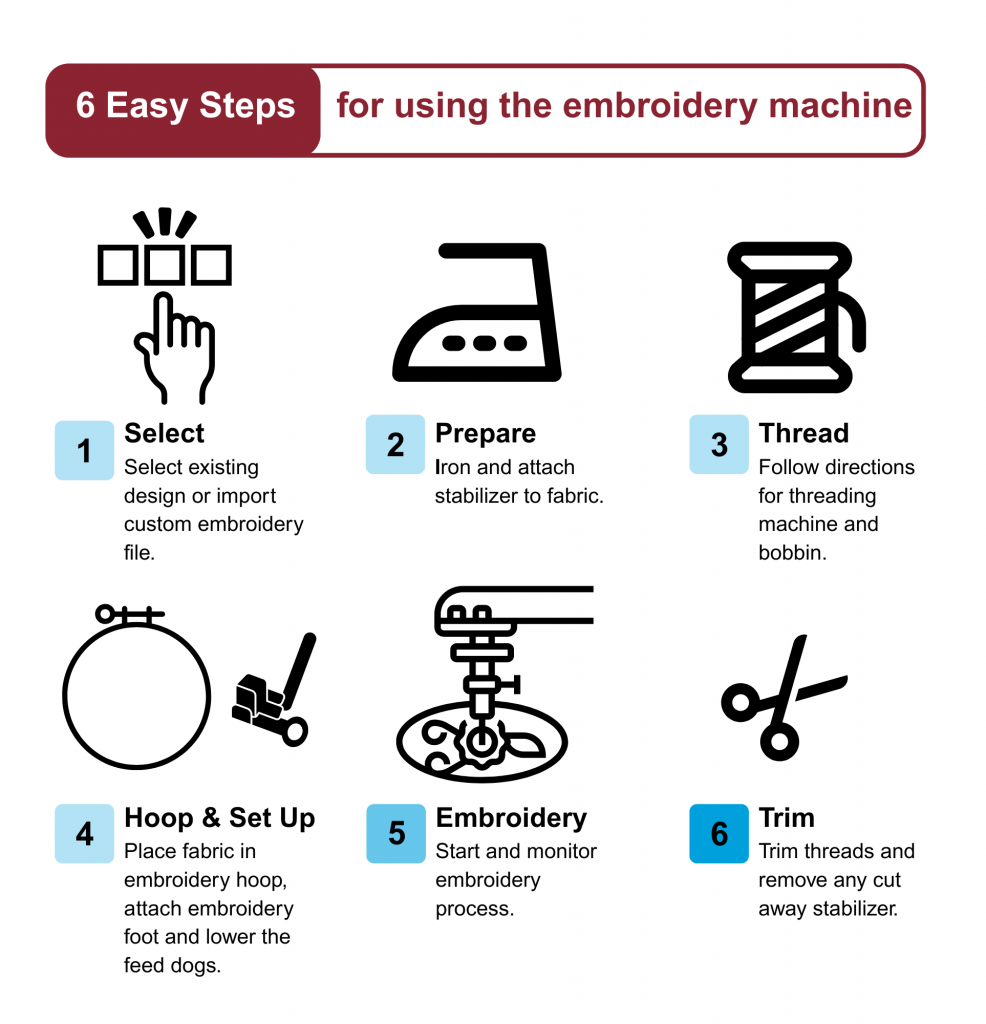 6 Easy Steps for using the embroidery machine

1 Select
Select existing design or import custom embroidery file.

2 Prepare
Iron and attach stabilizer to fabric.

3 Thread
Follow directions for threading machine and bobbin.

4 Hoop & Set Up
Place fabric in embroidery hoop, attach embroidery foot and lower the feed dogs.

5 Embroidery
Start and monitor embroidery process.

6 Trim
Trim threads and remove any cut away stabilizer.