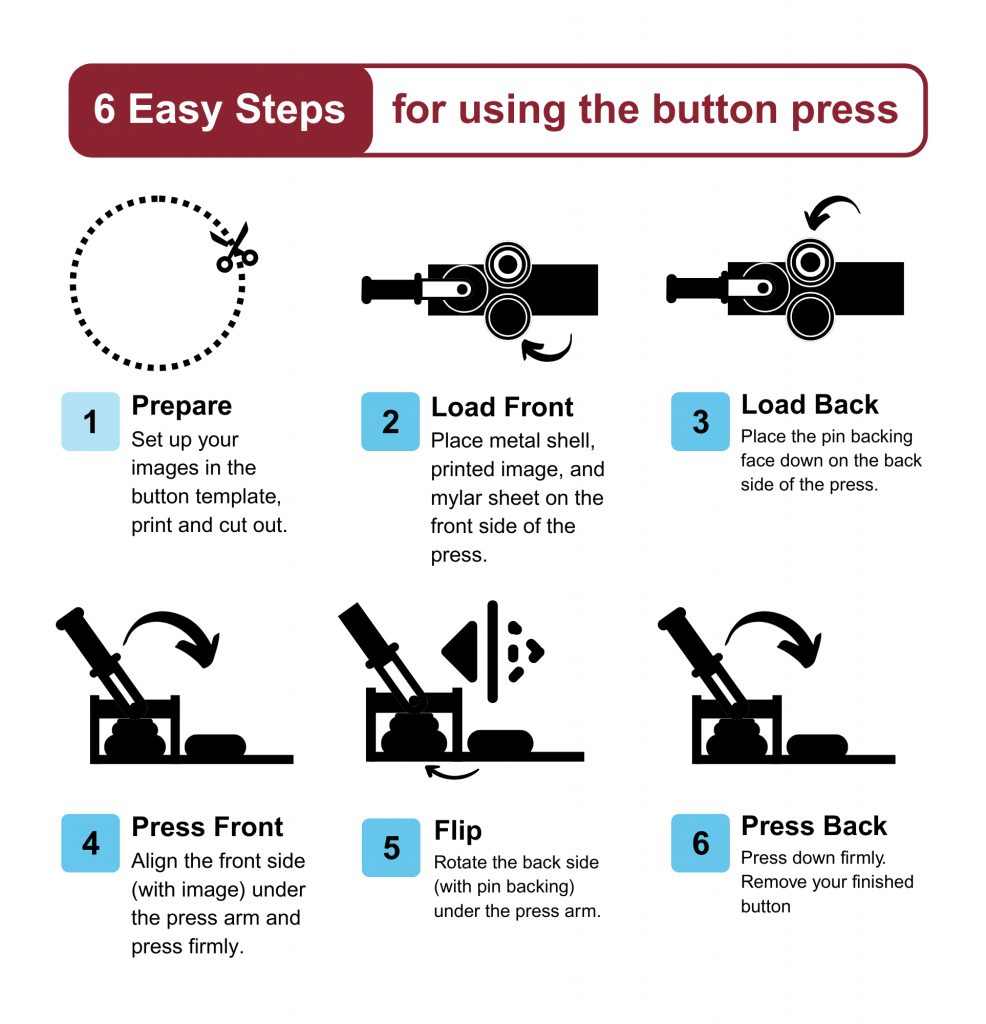 6 Easy Steps for using the button press

1 Prepare
Set up your images in the button template, print and cut out.

2 Load Front
Place metal shell, printed image, and mylar sheet on the front side of the press.

3 Load Back
Place the pin backing face down on the back side of the press.

4 Press Front
Align the front side (with image) under the press arm and press firmly.

5 Flip
Rotate the back side (with pin backing) under the press arm.

6 Press Back
Press down firmly. Remove your finished button